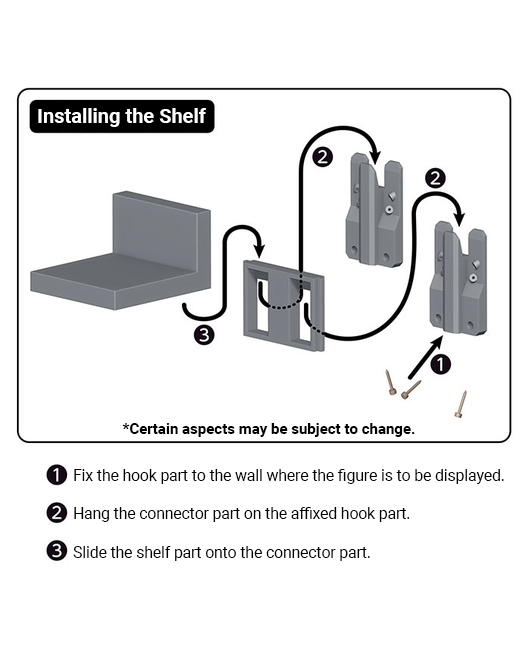 Installing the Shelf

2

2

3

1

*Certain aspects may be subject to change.

1 Fix the hook part to the wall where the figure is to be displayed.

2 Hang the connector part on the affixed hook part.

3 Slide the shelf part onto the connector part.