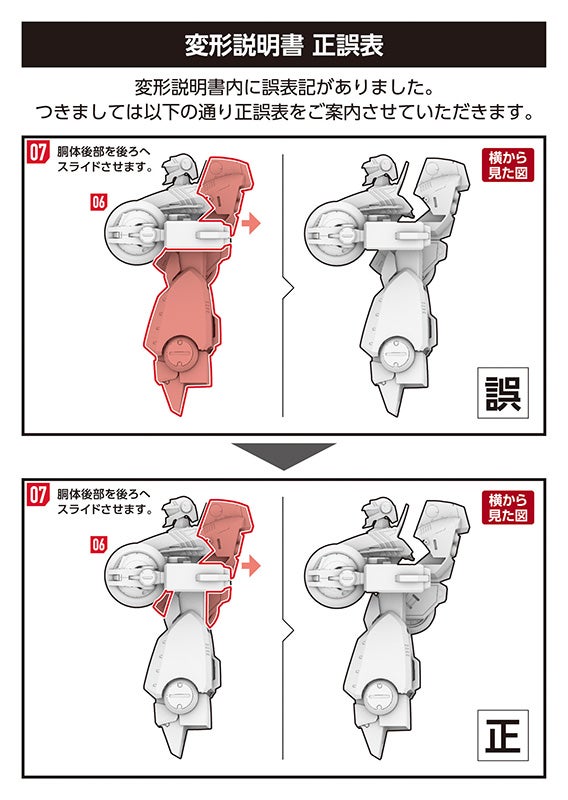 変形説明書 正誤表

変形説明書内に誤表記がありました。
つきましては以下の通り正誤表をご案内させていただきます。

07 胴体後部を後ろへスライドさせます。

06

横から見た図

誤

07 胴体後部を後ろへスライドさせます。

06

横から見た図

正