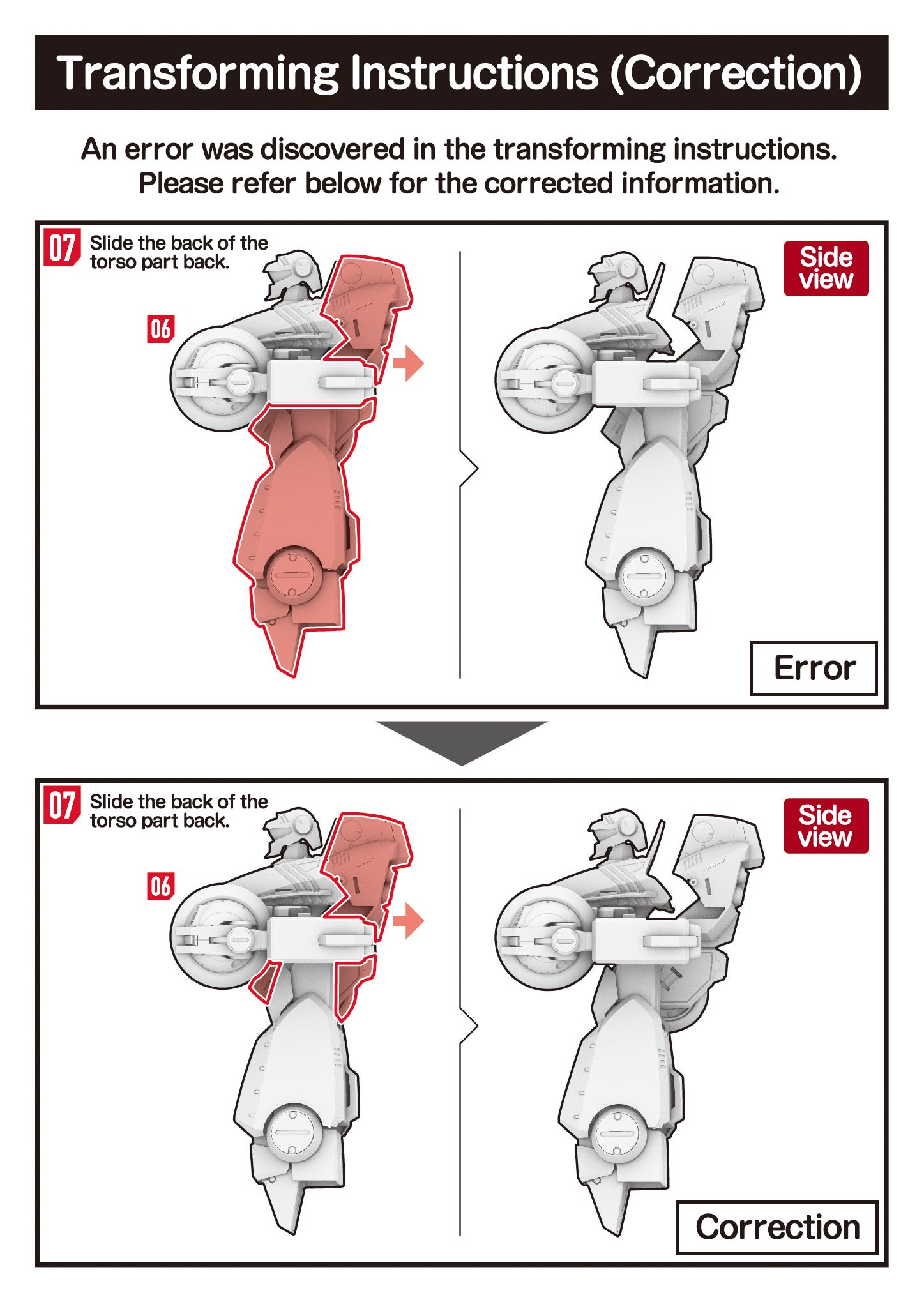 Transforming Instructions (Correction)

An error was discovered in the transforming instructions. Please refer below for the corrected information.

07 Slide the back of the torso part back.

06

Side view

Error

07 Slide the back of the torso part back.

06

Side view

Correction